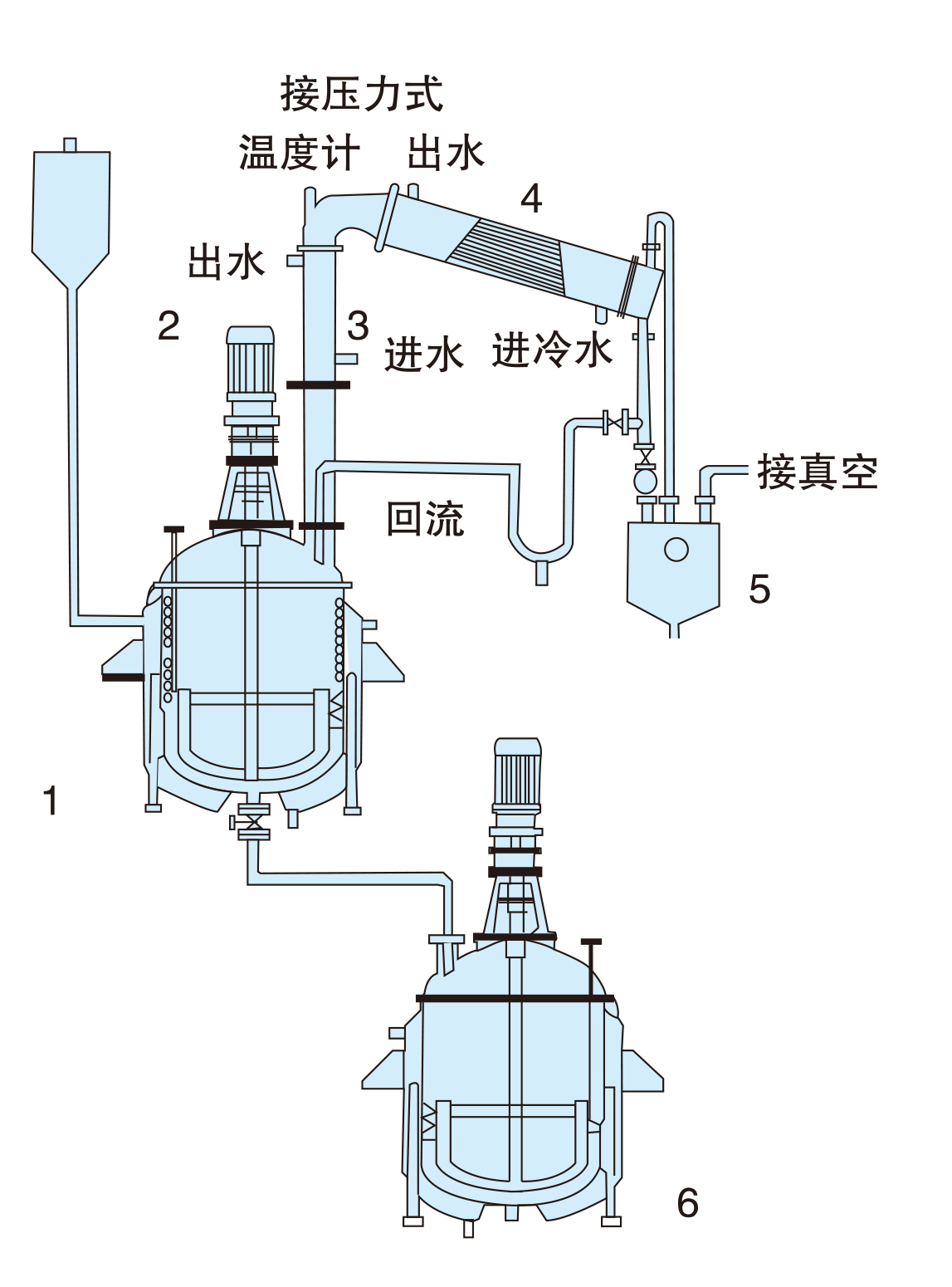 接压力式
温度计 出水
4
出水
2
3
进水 进冷水
接真空
回流
5
1
6